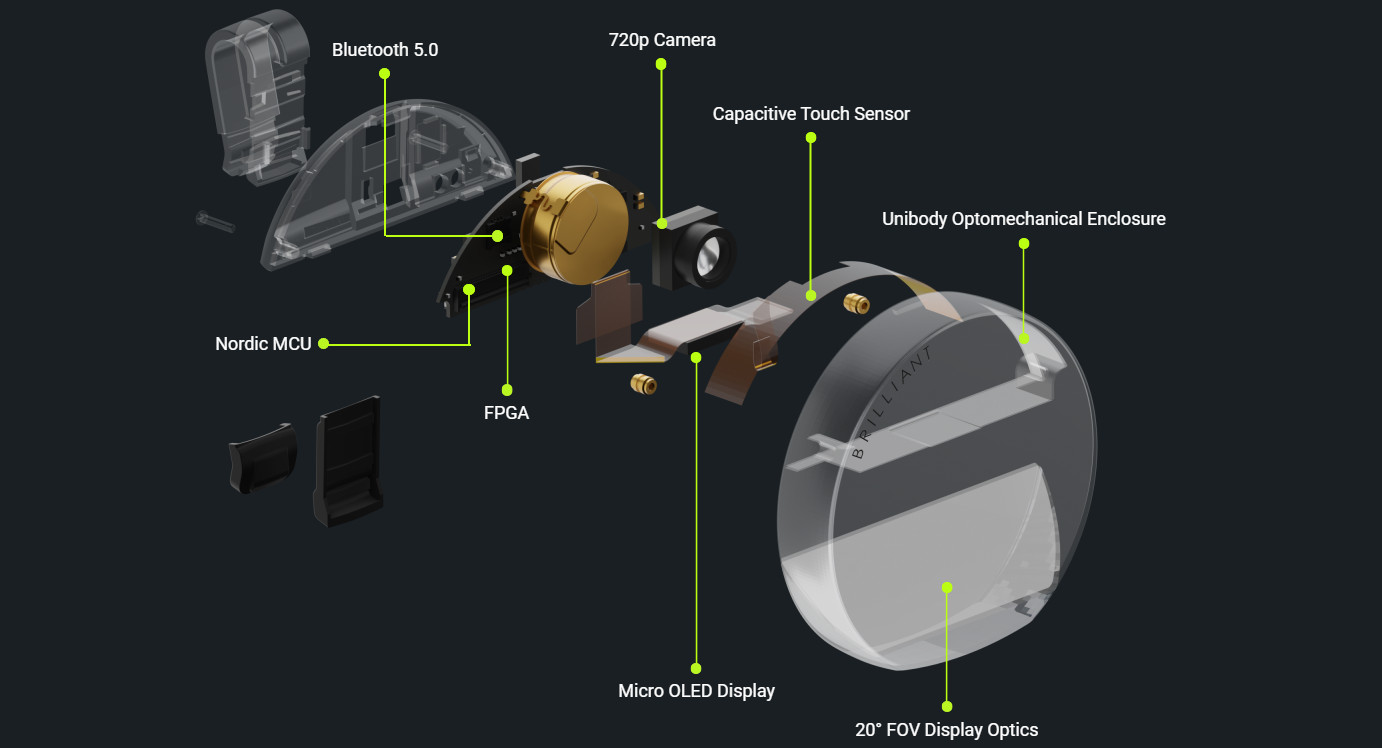 Bluetooth 5.0

720p Camera

Capacitive Touch Sensor

Unibody Optomechanical Enclosure

Nordic MCU

FPGA

BRILLIANT

Micro OLED Display

20° FOV Display Optics