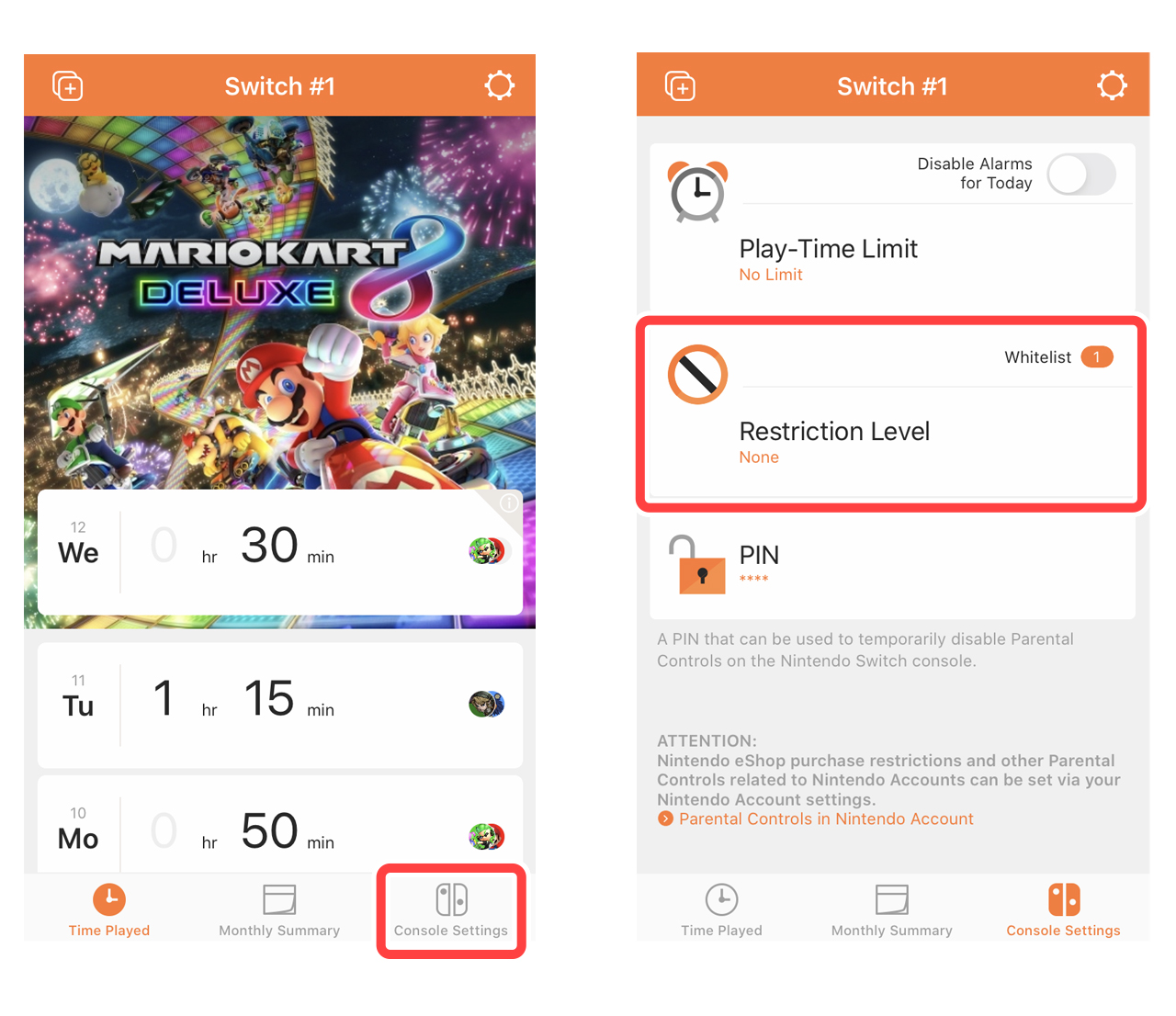 Switch #1

MARIOKART 8 DELUXE

12
We
0 hr 30 min

11
Tu
1 hr 15 min

10
Mo
0 hr 50 min

Time Played
Monthly Summary
Console Settings

Switch #1

Disable Alarms for Today

Play-Time Limit
No Limit

Whitelist 1

Restriction Level
None

PIN
****

A PIN that can be used to temporarily disable Parental Controls on the Nintendo Switch console.

ATTENTION:
Nintendo eShop purchase restrictions and other Parental Controls related to Nintendo Accounts can be set via your Nintendo Account settings.
Parental Controls in Nintendo Account

Time Played
Monthly Summary
Console Settings