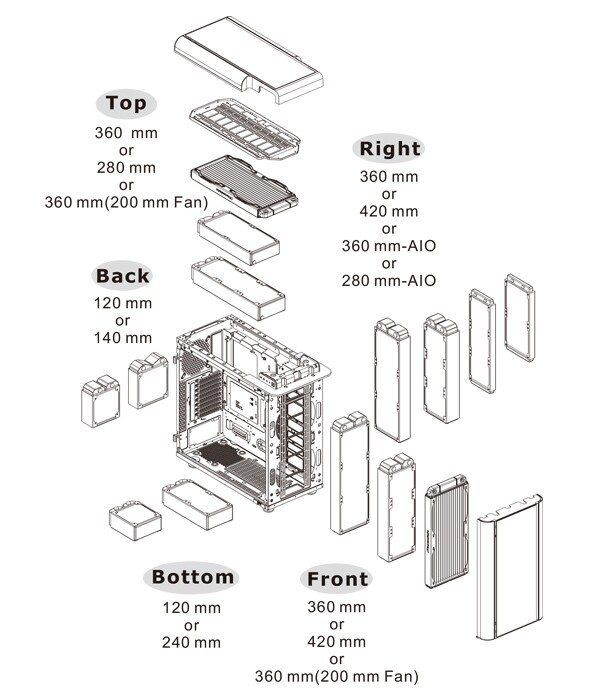 Top
360 mm
or
280 mm
or
360 mm(200 mm Fan)

Right
360 mm
or
420 mm
or
360 mm-AIO
or
280 mm-AIO

Back
120 mm
or
140 mm

Bottom
120 mm
or
240 mm

Front
360 mm
or
420 mm
or
360 mm(200 mm Fan)