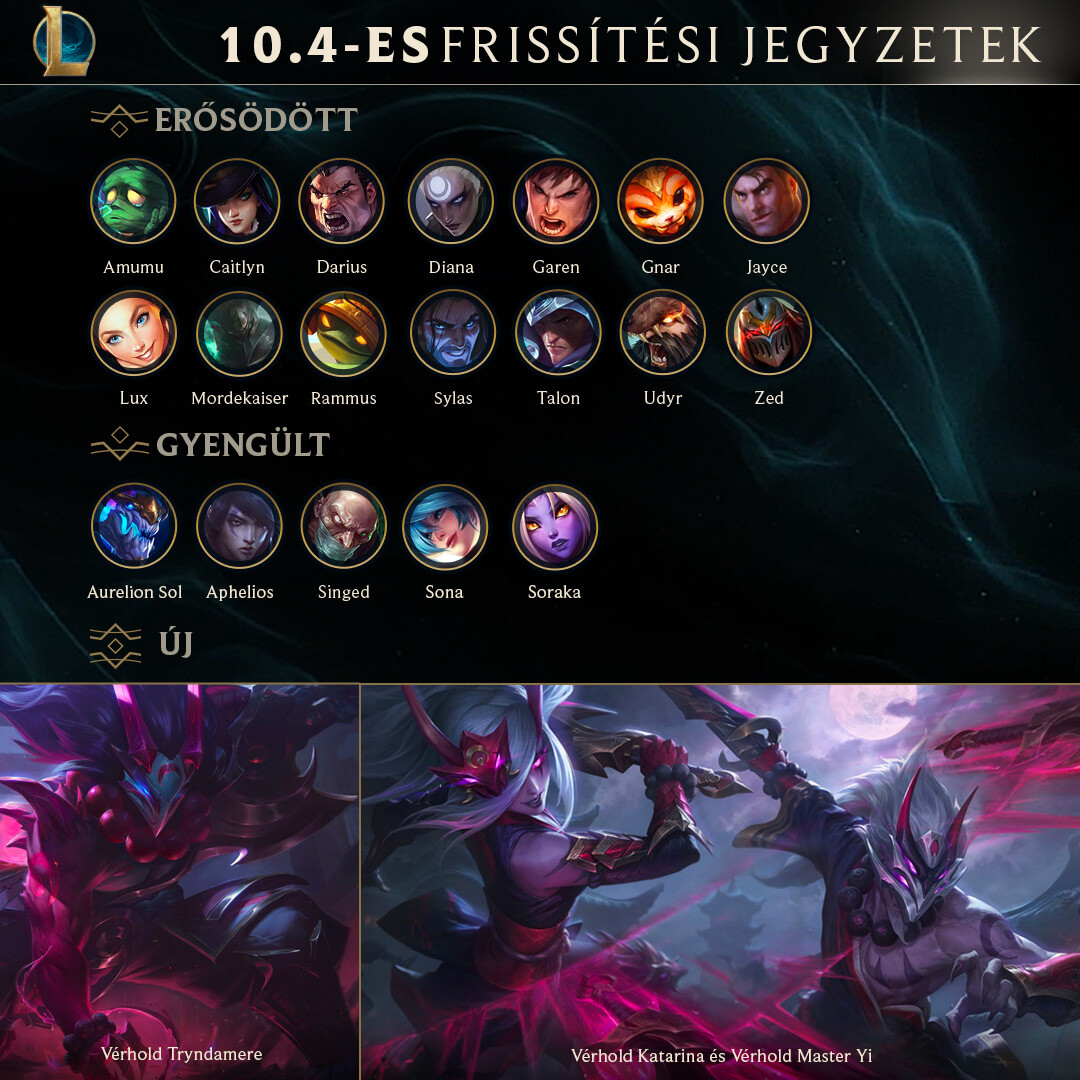 L

10.4-ES FRISSÍTÉSI JEGYZETEK

ERŐSÖDÖTT

Amumu Caitlyn Darius Diana Garen Gnar Jayce

Lux Mordekaiser Rammus Sylas Talon Udyr Zed

GYENGÜLT

Aurelion Sol Aphelios Singed Sona Soraka

ÚJ

Vérhold Tryndamere

Vérhold Katarina és Vérhold Master Yi